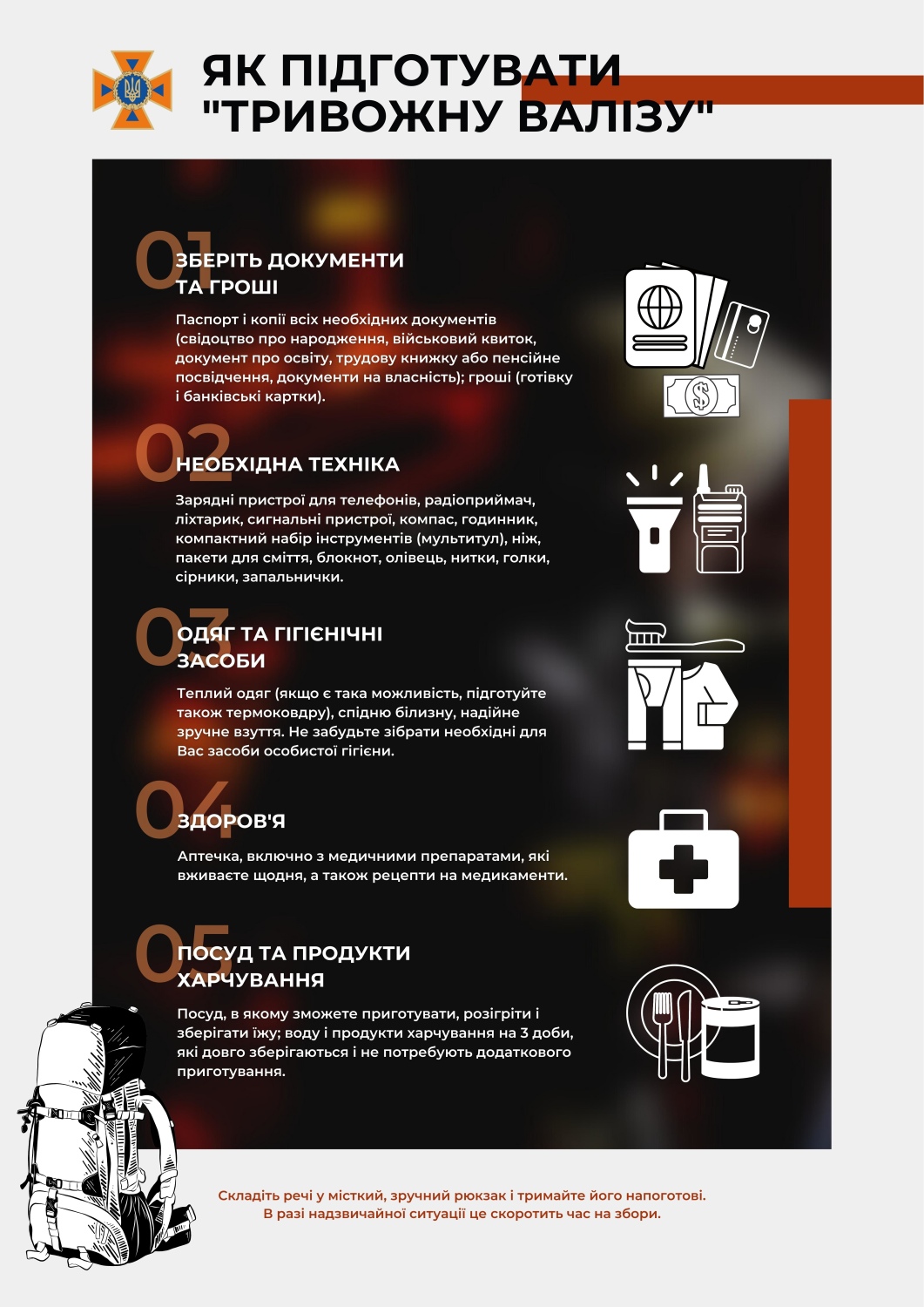 ЯК ПІДГОТУВАТИ "ТРИВОЖНУ ВАЛІЗУ"

01 ЗБЕРІТЬ ДОКУМЕНТИ ТА ГРОШІ

Паспорт і копії всіх необхідних документів (свідоцтво про народження, військовий квиток, документ про освіту, трудову книжку або пенсійне посвідчення, документи на власність); гроші (готівку і банківські картки).

02 НЕОБХІДНА ТЕХНІКА

Зарядні пристрої для телефонів, радіоприймач, ліхтарик, сигнальні пристрої, компас, годинник, компактний набір інструментів (мультитул), ніж, пакети для сміття, блокнот, олівець, нитки, голки, сірники, запальнички.

03 ОДЯГ ТА ГІГІЄНІЧНІ ЗАСОБИ

Теплий одяг (якщо є така можливість, підготуйте також термоковдру), спідню білизну, надійне зручне взуття. Не забудьте зібрати необхідні для Вас засоби особистої гігієни.

04 ЗДОРОВ'Я

Аптечка, включно з медичними препаратами, які вживаєте щодня, а також рецепти на медикаменти.

05 ПОСУД ТА ПРОДУКТИ ХАРЧУВАННЯ

Посуд, в якому зможете приготувати, розігріти і зберігати їжу; воду і продукти харчування на 3 доби, які довго зберігаються і не потребують додаткового приготування.

Складіть речі у місткий, зручний рюкзак і тримайте його напоготові. В разі надзвичайної ситуації це скоротить час на збори.